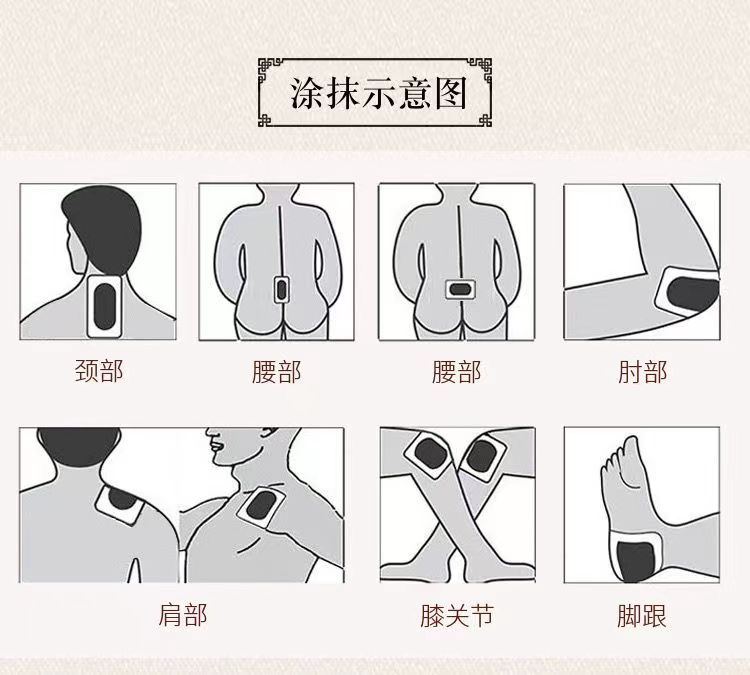 涂抹示意图

颈部

腰部

腰部

肘部

肩部

膝关节

脚跟